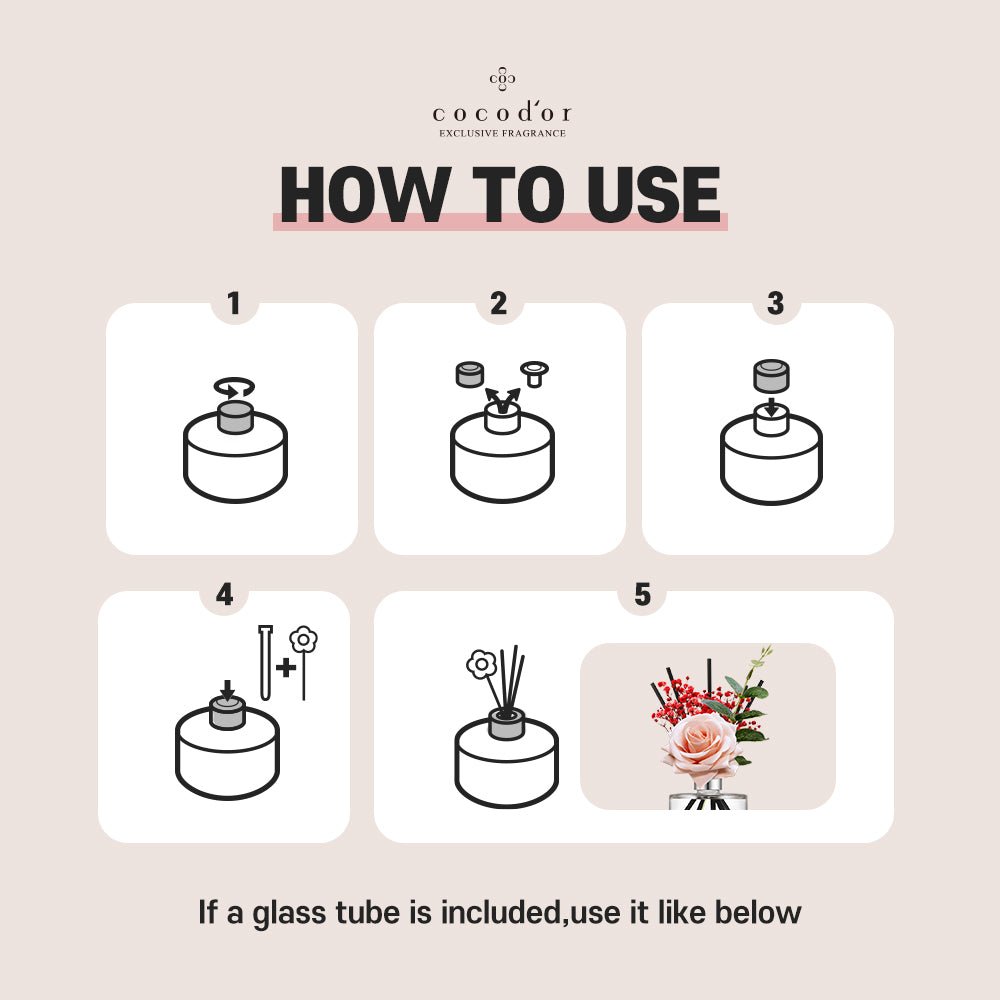 cocod'or
EXCLUSIVE FRAGRANCE

HOW TO USE

1

2

3

4

5

If a glass tube is included,use it like below